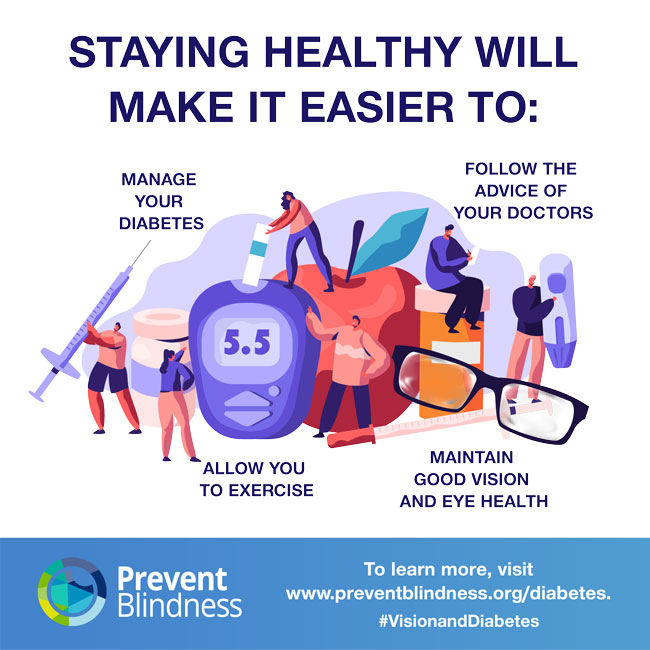 STAYING HEALTHY WILL MAKE IT EASIER TO:

MANAGE YOUR DIABETES

FOLLOW THE ADVICE OF YOUR DOCTORS

5.5

ALLOW YOU TO EXERCISE

MAINTAIN GOOD VISION AND EYE HEALTH

Prevent Blindness

To learn more, visit www.preventblindness.org/diabetes.
#VisionandDiabetes